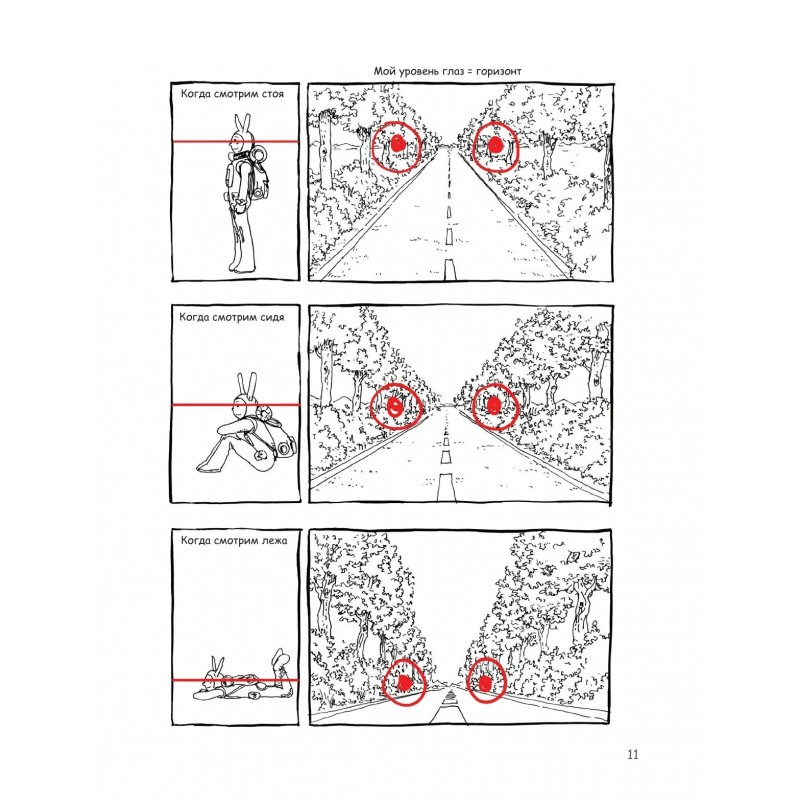 Мой уровень глаз = горизонт

Когда смотрим стоя

Когда смотрим сидя

Когда смотрим лежа

11