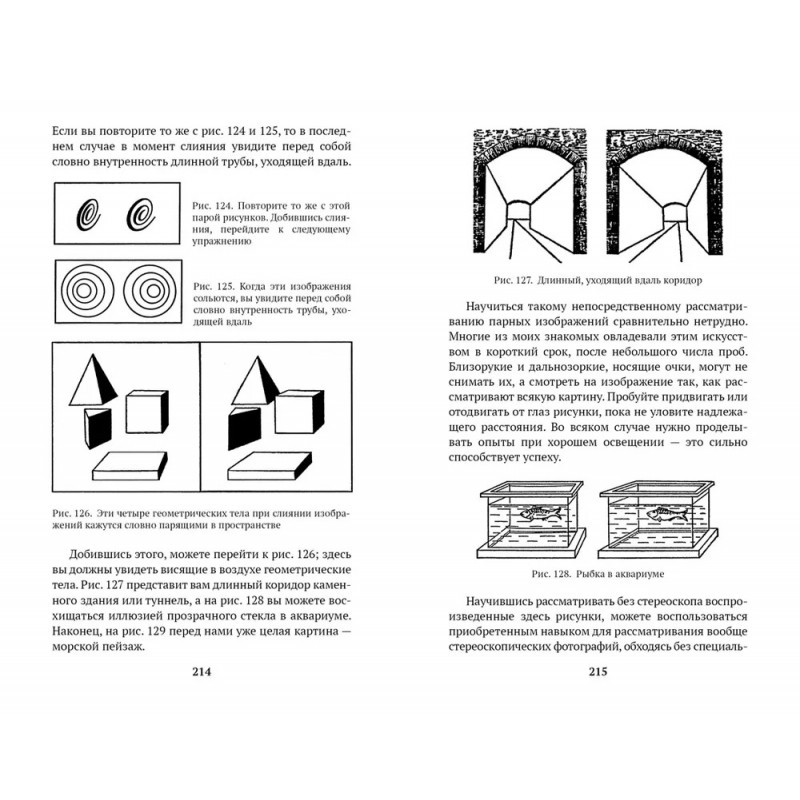 Если вы повторите то же с рис. 124 и 125, то в последнем случае в момент слияния увидите перед собой словно внутренность длинной трубы, уходящей вдаль.

Рис. 124. Повторите то же с этой парой рисунков. Добившись слияния, перейдите к следующему упражнению

Рис. 125. Когда эти изображения сольются, вы увидите перед собой словно внутренность трубы, уходящей вдаль

Рис. 126. Эти четыре геометрических тела при слиянии изображений кажутся словно парящими в пространстве

Добившись этого, можете перейти к рис. 126; здесь вы должны увидеть висящие в воздухе геометрические тела. Рис. 127 представит вам длинный коридор каменного здания или туннель, а на рис. 128 вы можете восхищаться иллюзией прозрачного стекла в аквариуме. Наконец, на рис. 129 перед нами уже целая картина — морской пейзаж.

214

Рис. 127. Длинный, уходящий вдаль коридор

Научиться такому непосредственному рассматриванию парных изображений сравнительно нетрудно. Многие из моих знакомых овладевали этим искусством в короткий срок, после небольшого числа проб. Близорукие и дальнозоркие, носящие очки, могут не снимать их, а смотреть на изображение так, как рассматривают всякую картину. Пробуйте придвигать или отодвигать от глаз рисунки, пока не уловите надлежащего расстояния. Во всяком случае нужно проделывать опыты при хорошем освещении — это сильно способствует успеху.

Рис. 128. Рыбка в аквариуме

Научившись рассматривать без стереоскопа воспроизведенные здесь рисунки, можете воспользоваться приобретенным навыком для рассматривания вообще стереоскопических фотографий, обходясь без специаль-

215